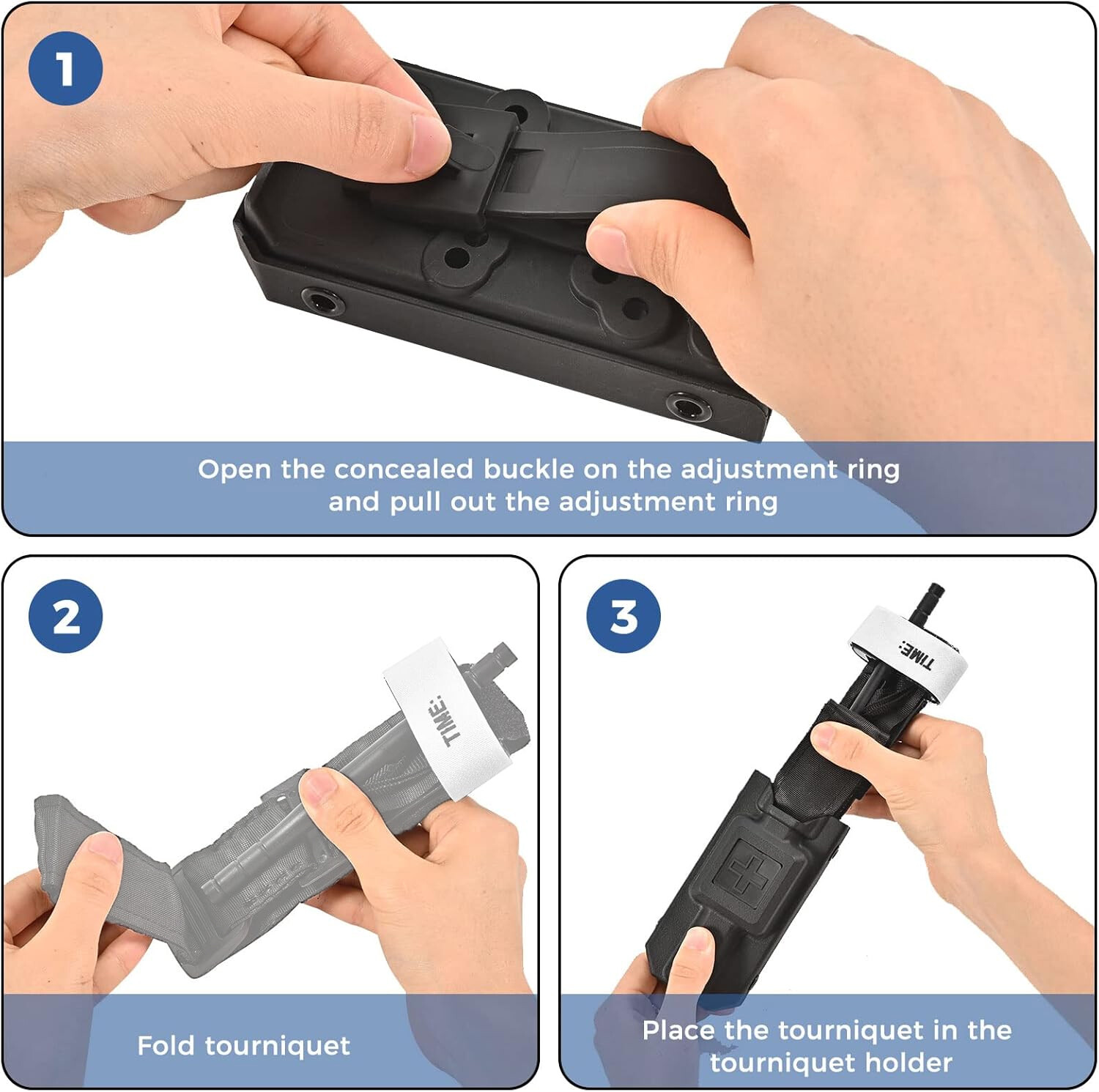 1

Open the concealed buckle on the adjustment ring and pull out the adjustment ring

2

TIME:

Fold tourniquet

3

TIME:

Place the tourniquet in the tourniquet holder